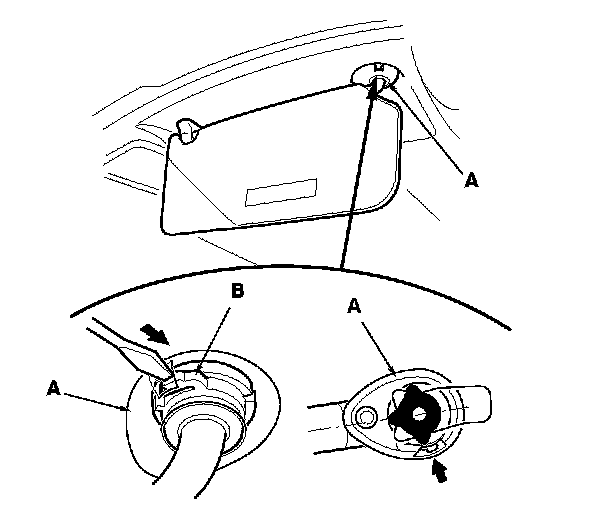 A
B
A
A