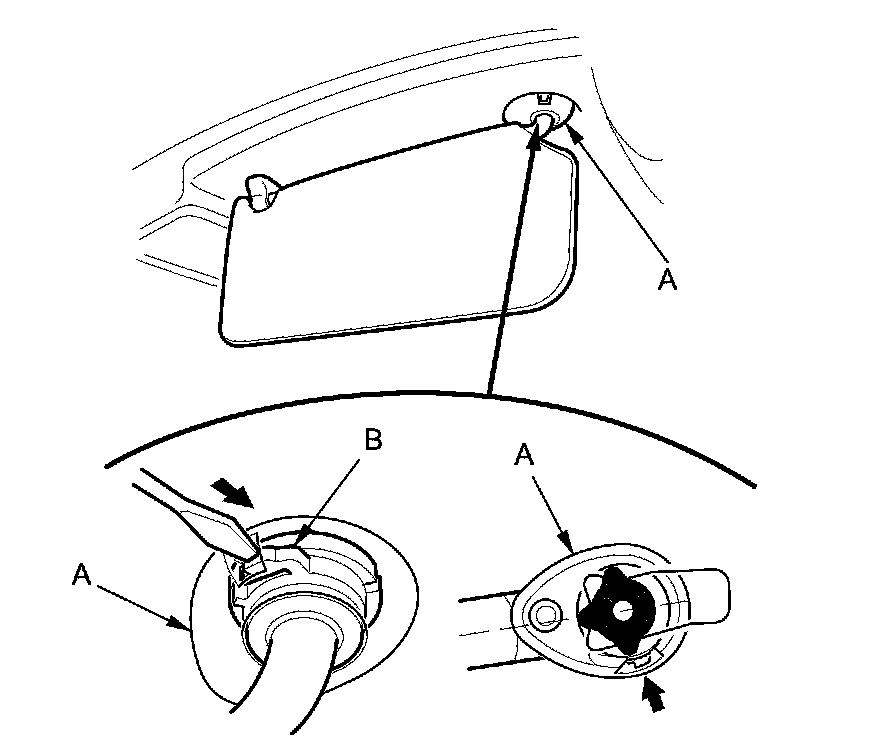 A
B
A
A