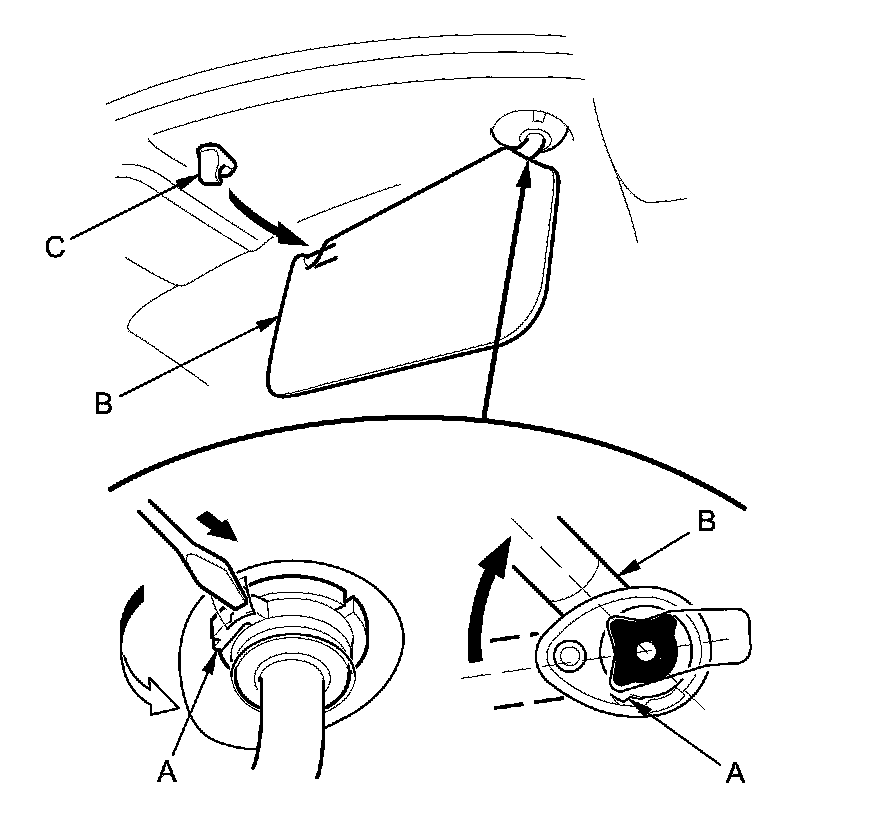 C

B

B

A

A