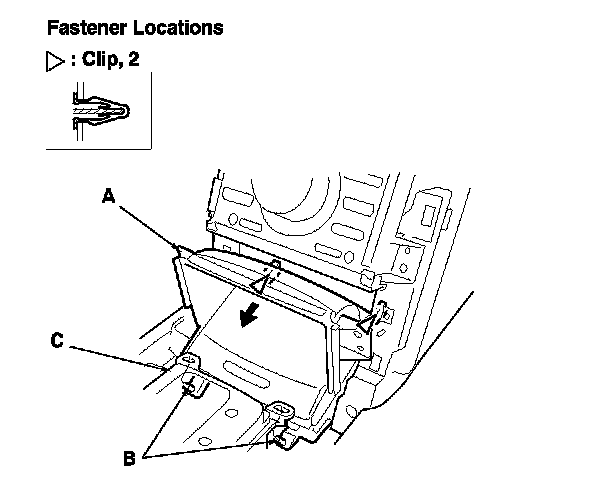 Fastener Locations

▷ : Clip, 2

A

C

B