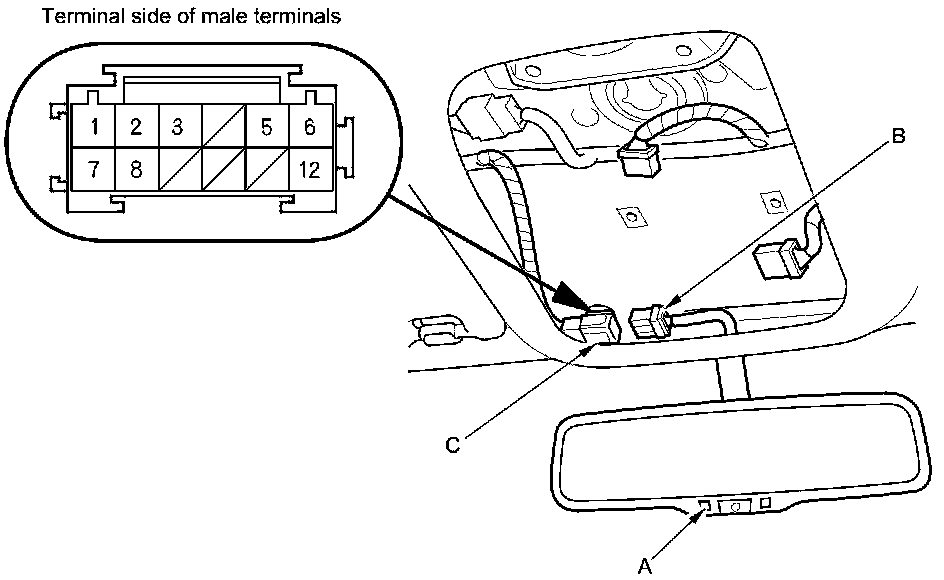 Terminal side of male terminals

1 2 3 5 6
7 8 12

B

C

A