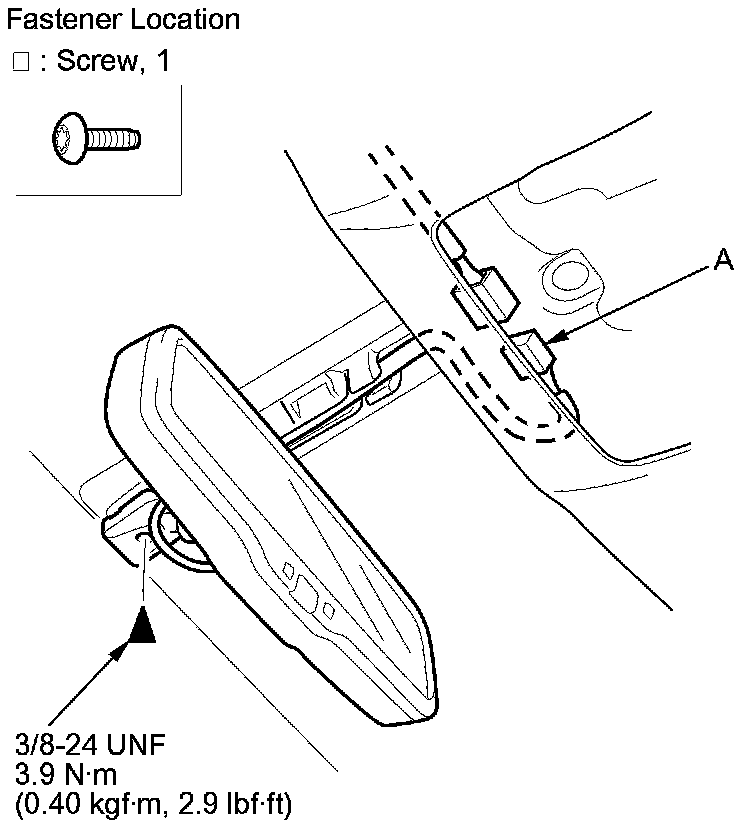 Fastener Location
□ : Screw, 1

A

3/8-24 UNF
3.9 N·m
(0.40 kgf·m, 2.9 lbf·ft)