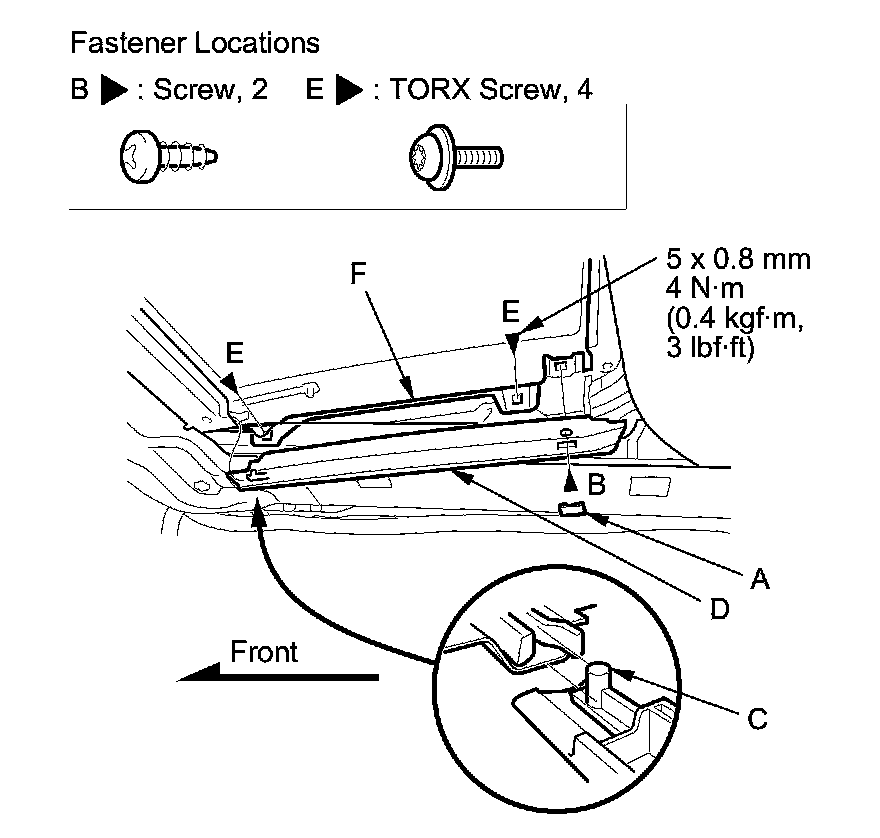 Fastener Locations

B ▶ : Screw, 2   E ▶ : TORX Screw, 4

5 x 0.8 mm
4 N·m
(0.4 kgf·m,
3 lbf·ft)

F

E

E

B

A

D

Front

C