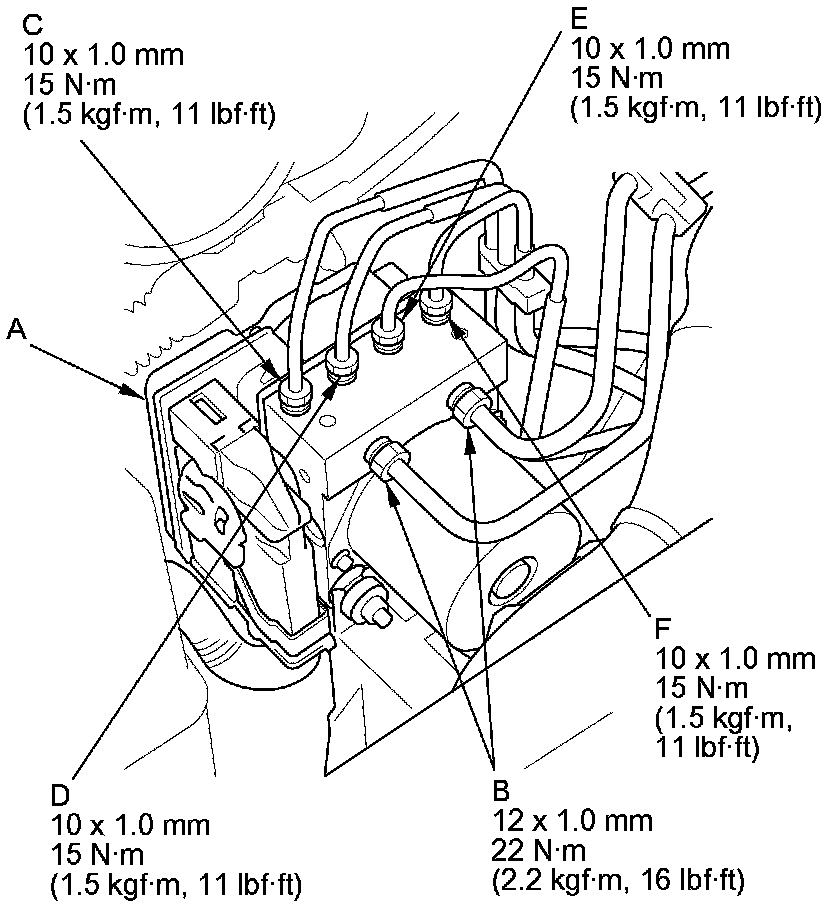 C
10 x 1.0 mm
15 N·m
(1.5 kgf·m, 11 lbf·ft)

E
10 x 1.0 mm
15 N·m
(1.5 kgf·m, 11 lbf·ft)

A

F
10 x 1.0 mm
15 N·m
(1.5 kgf·m,
11 lbf·ft)

D
10 x 1.0 mm
15 N·m
(1.5 kgf·m, 11 lbf·ft)

B
12 x 1.0 mm
22 N·m
(2.2 kgf·m, 16 lbf·ft)