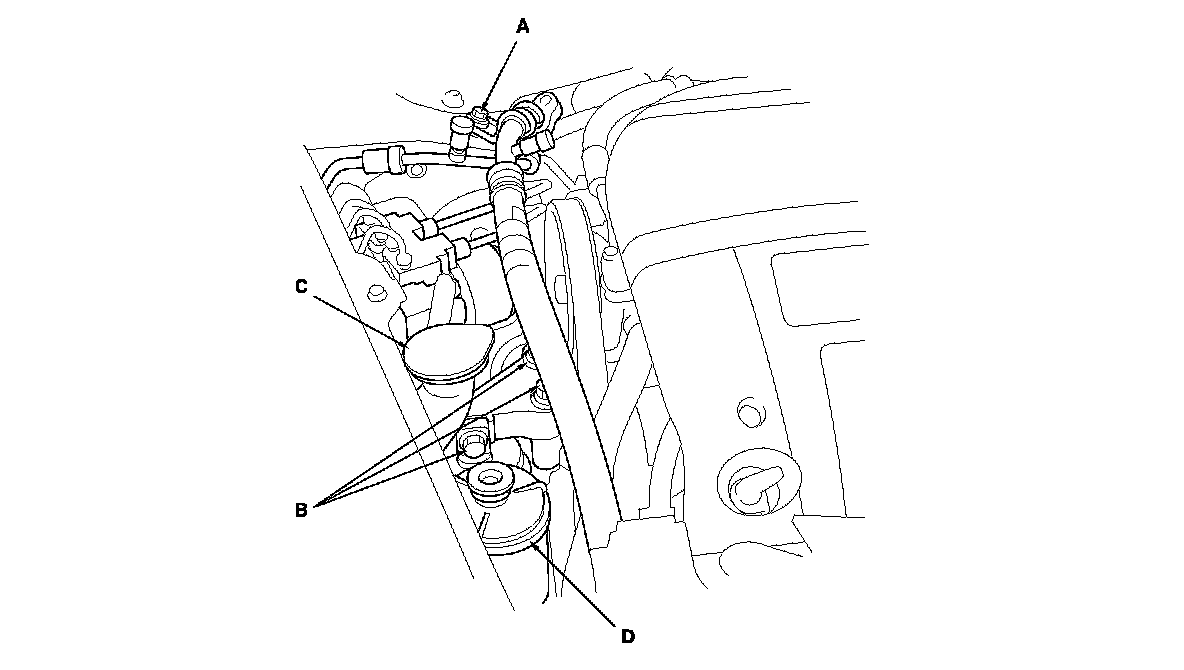 A
C
B
D