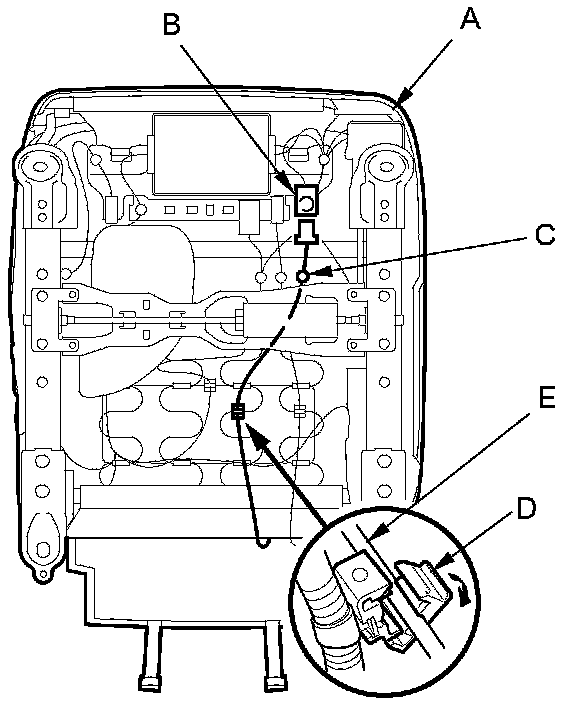 B
A
C
E
D