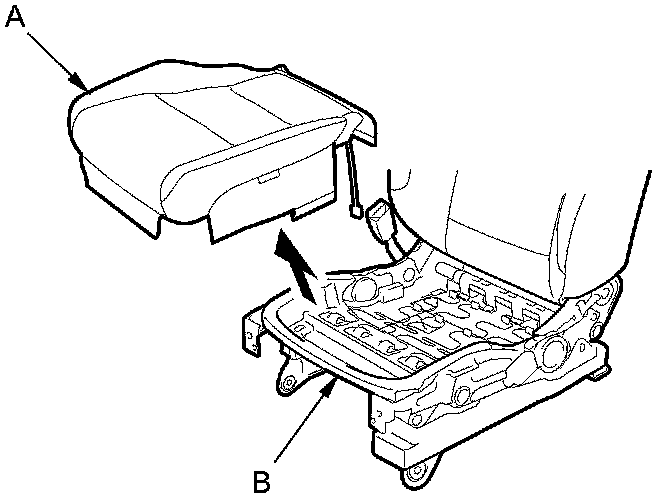 A

B