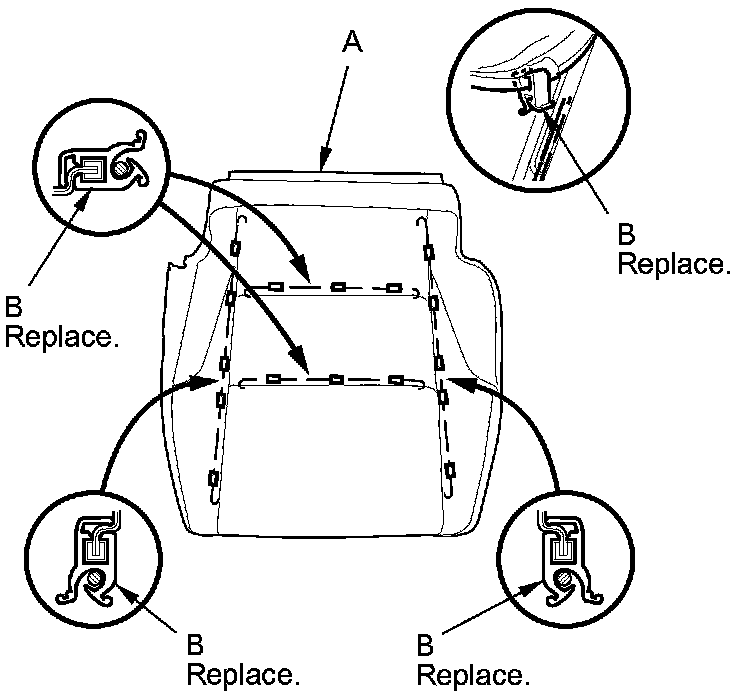 A

B
Replace.

B
Replace.

B
Replace.

B
Replace.