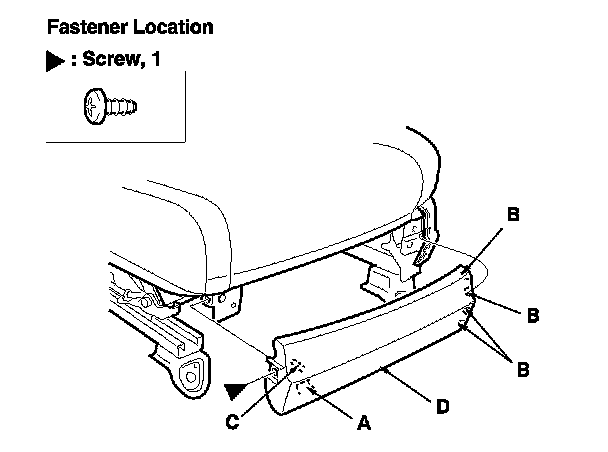 Fastener Location

▶ : Screw, 1

B

B

B

C

A

D