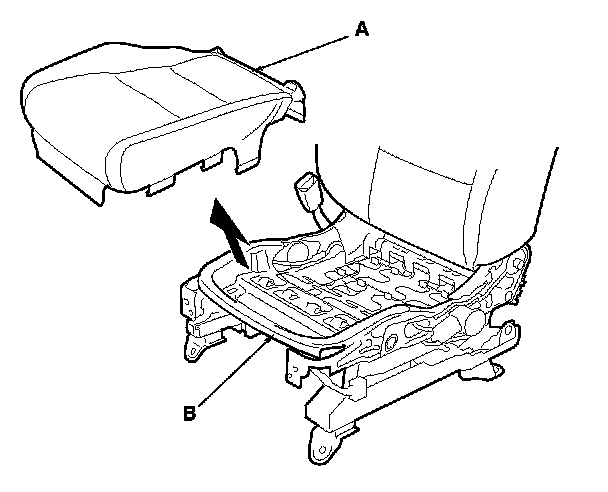 A

B