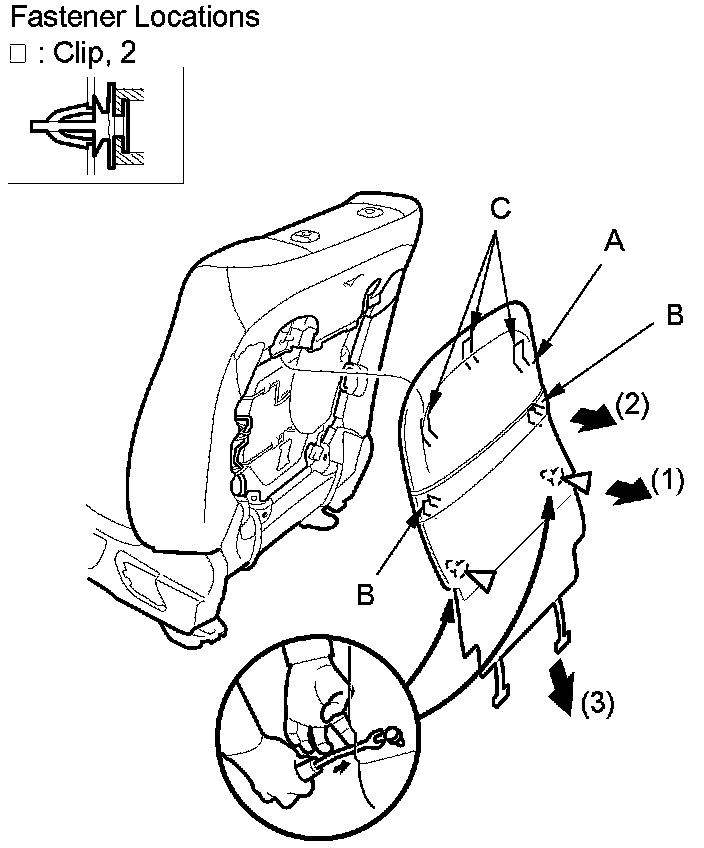 Fastener Locations
□ : Clip, 2

C
A
B
(2)
(1)
B
(3)