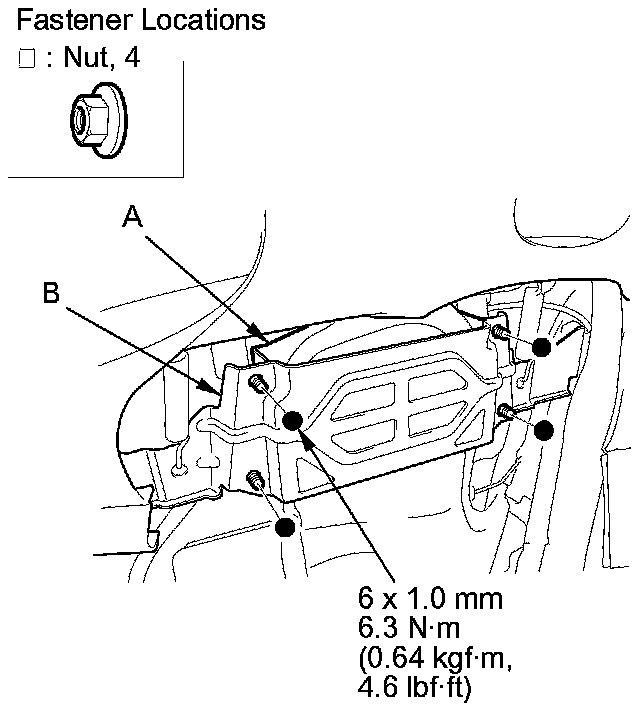 Fastener Locations
□ : Nut, 4

A

B

6 x 1.0 mm
6.3 N·m
(0.64 kgf·m,
4.6 lbf·ft)