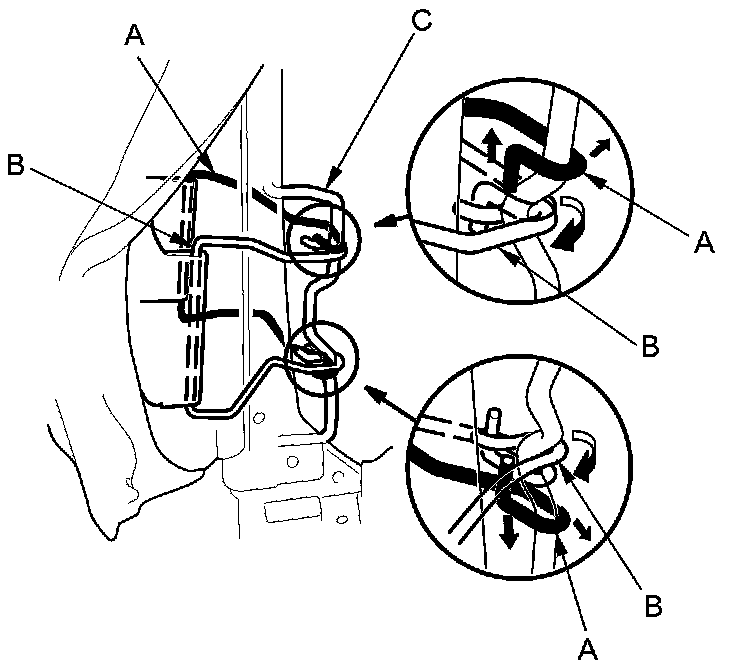 A
C
B
A
B
B
A