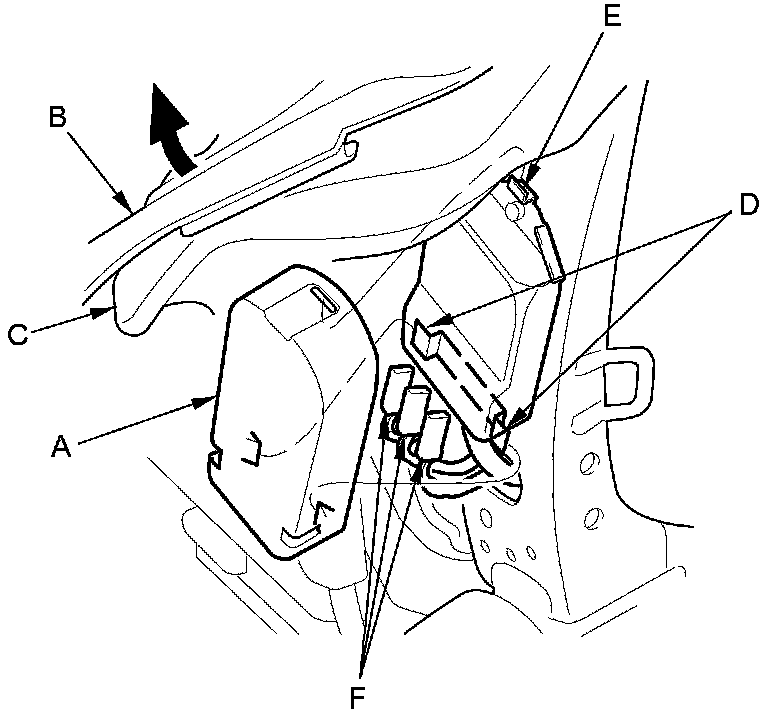 E
B
D
C
A
F