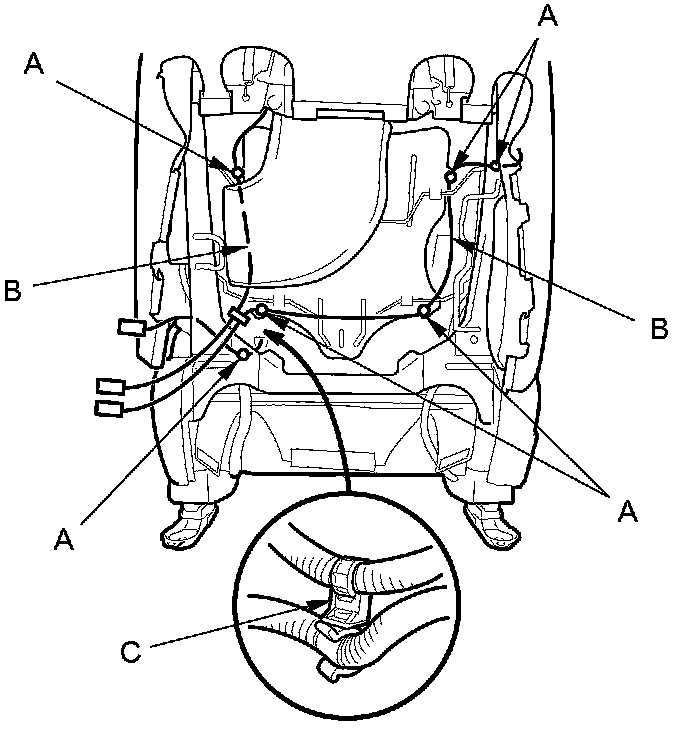 A
A
B
B
A
A
C