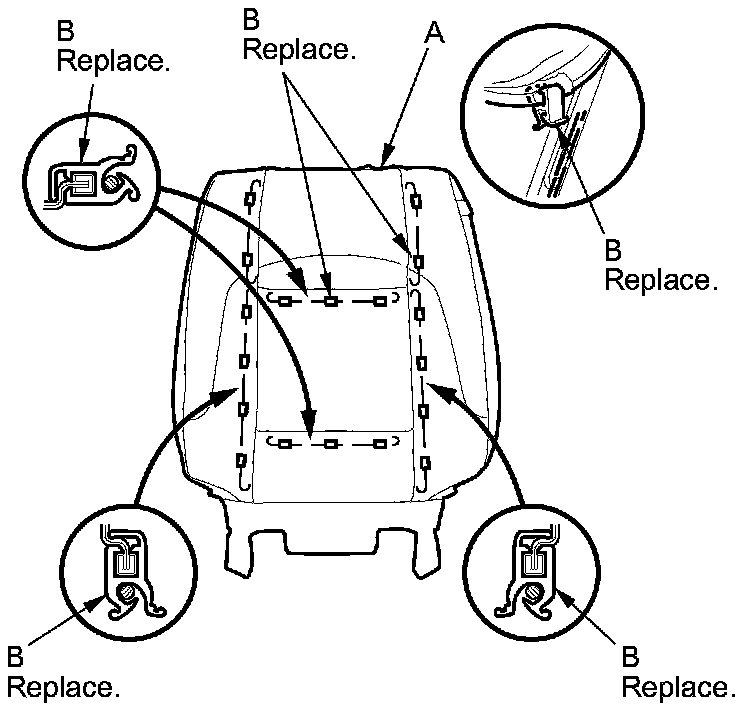 B
Replace.

B
Replace.

A

B
Replace.

B
Replace.

B
Replace.