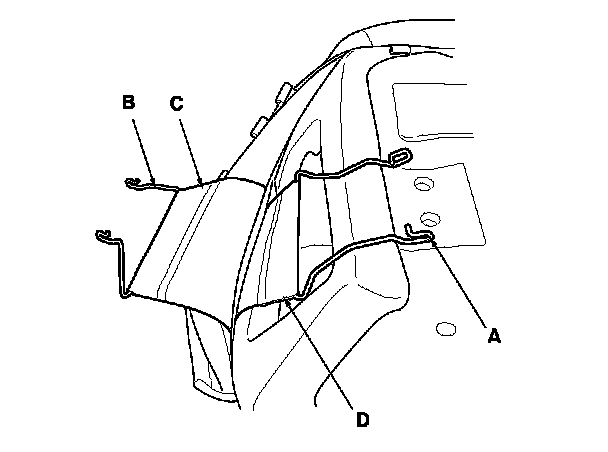 B
C
A
D