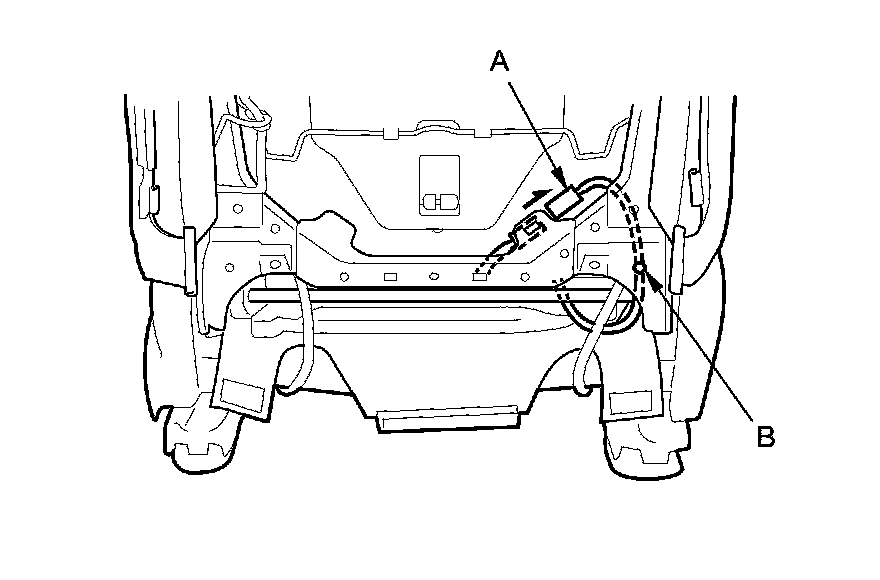 A

B