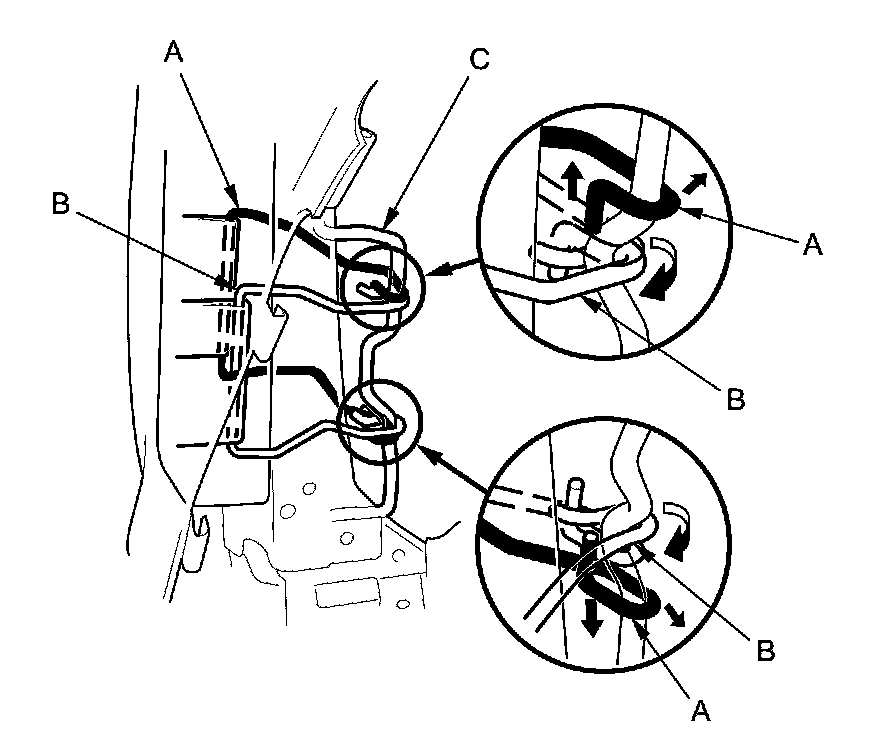 A
C
B
A
B
B
A