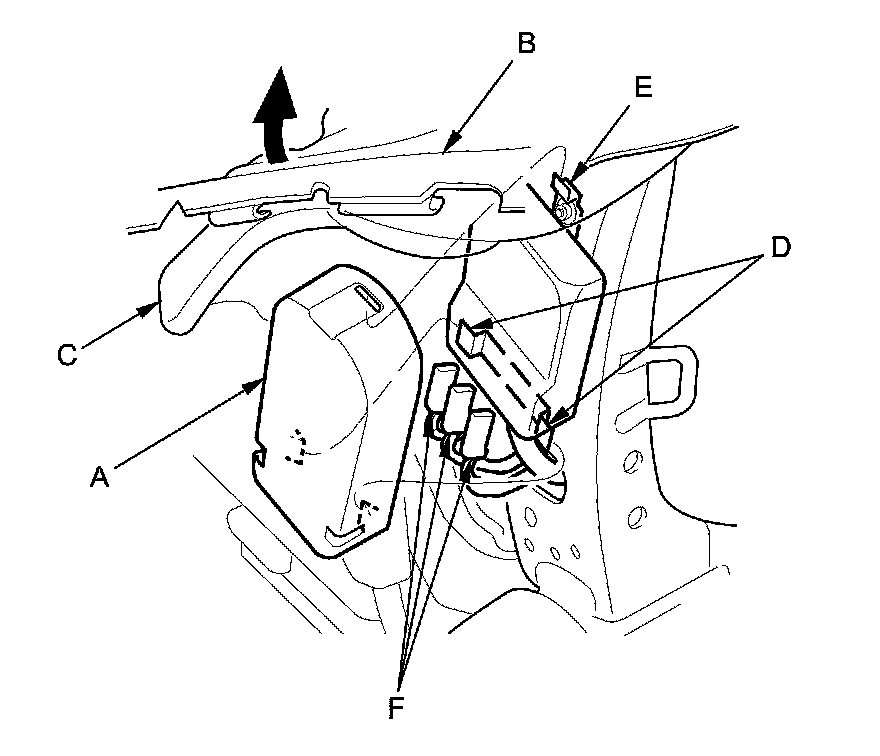 B
E
D
C
A
F