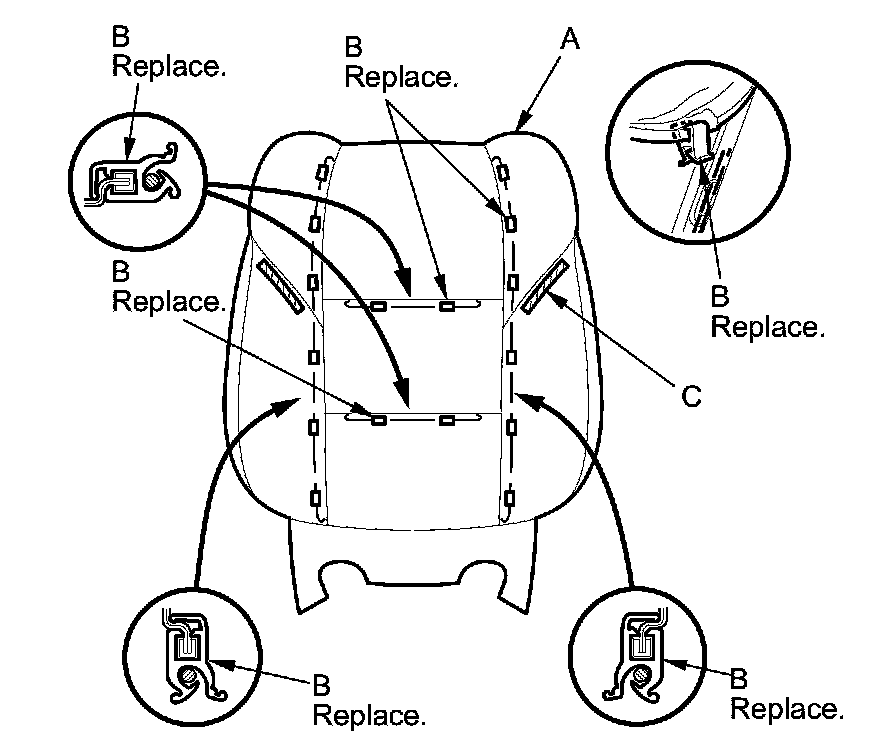 B
Replace.

B
Replace.

A

B
Replace.

B
Replace.

C

B
Replace.

B
Replace.