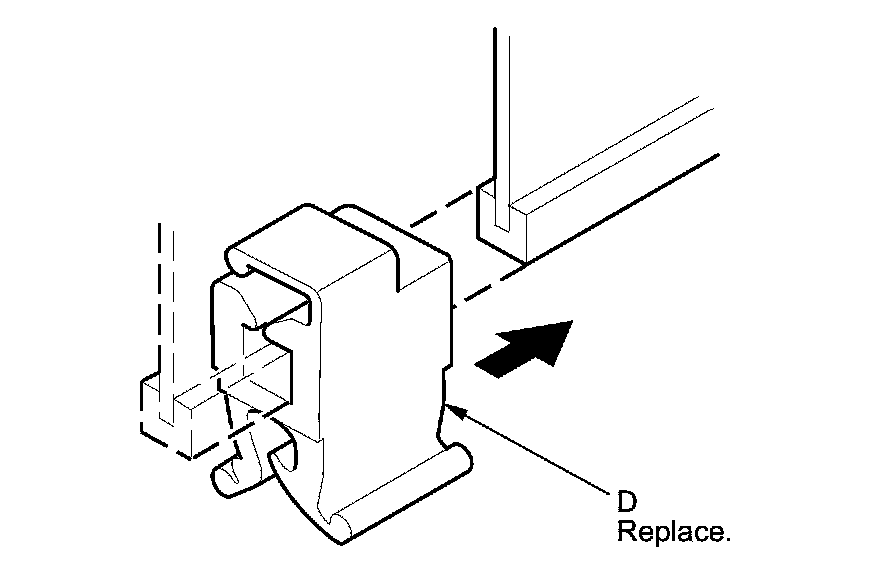 D
Replace.