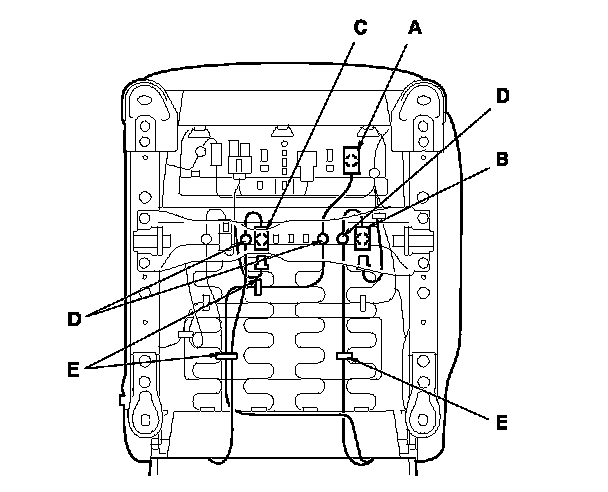 C
A
D
B
D
E
E