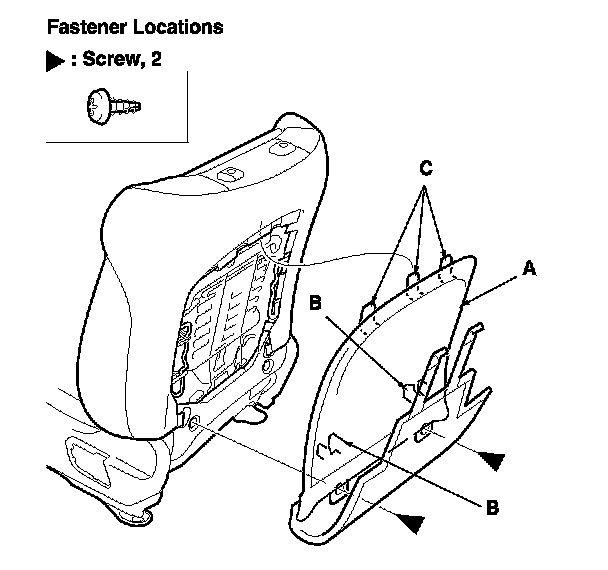 Fastener Locations

▶ : Screw, 2

C

A

B

B