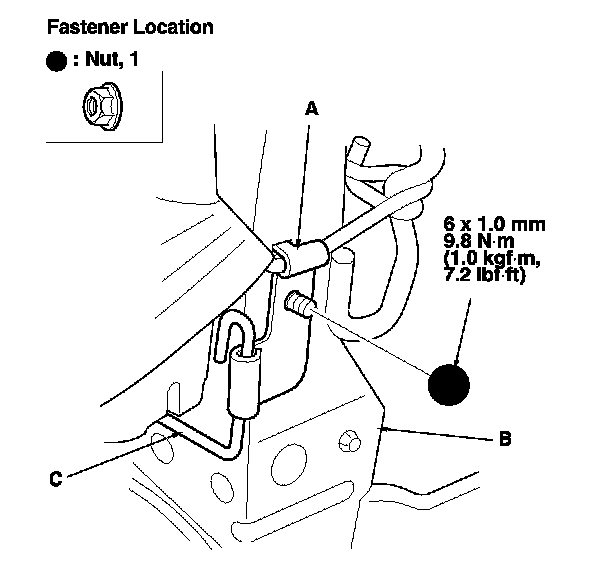 Fastener Location

● : Nut, 1

A

6 x 1.0 mm
9.8 N·m
(1.0 kgf·m,
7.2 lbf·ft)

B

C