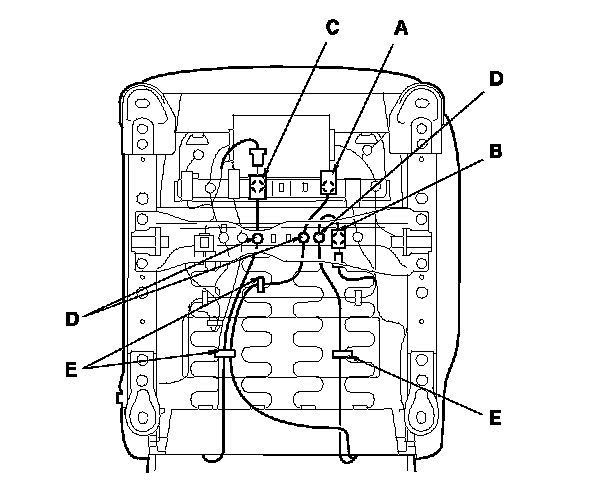 C
A
D
B
D
E
E