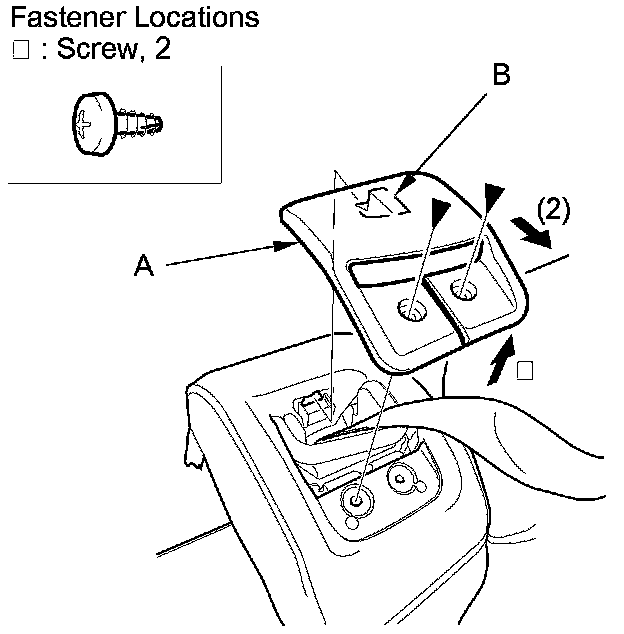 Fastener Locations
□ : Screw, 2

B

(2)

A

□