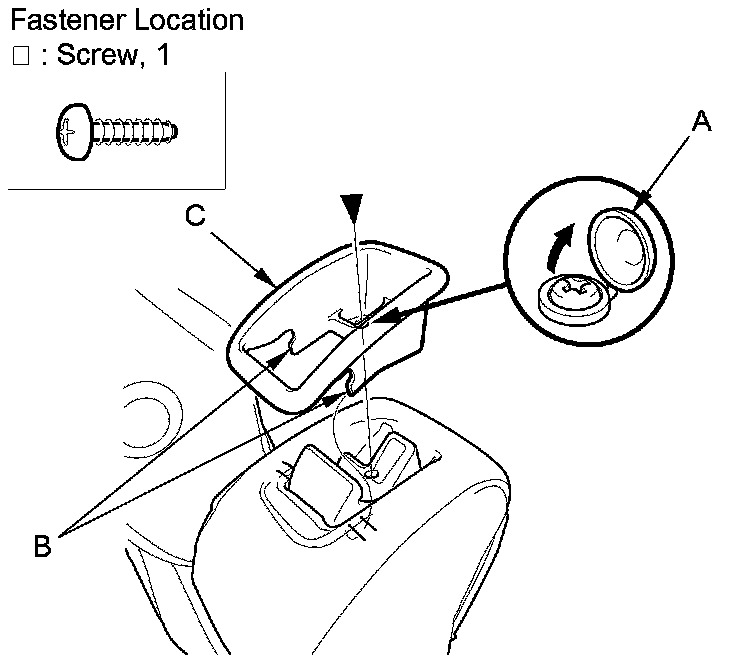 Fastener Location
□ : Screw, 1

A

C

B