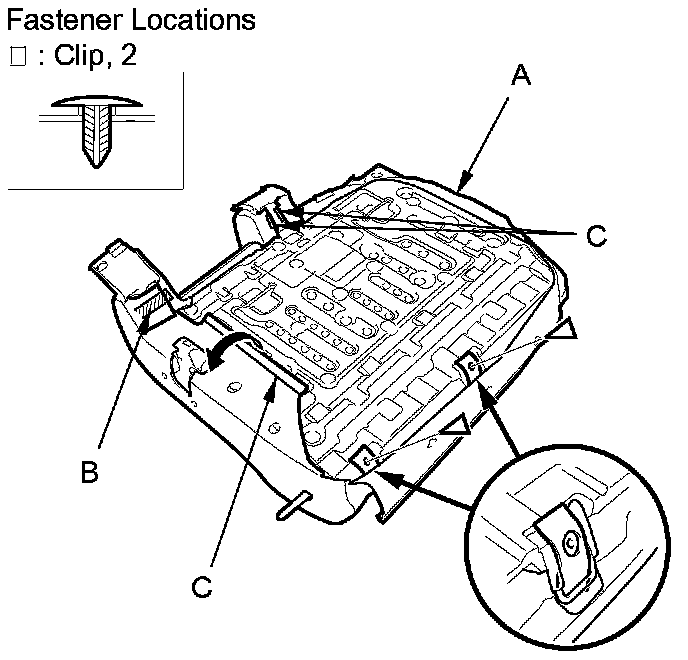 Fastener Locations
□ : Clip, 2

A
C
B
C