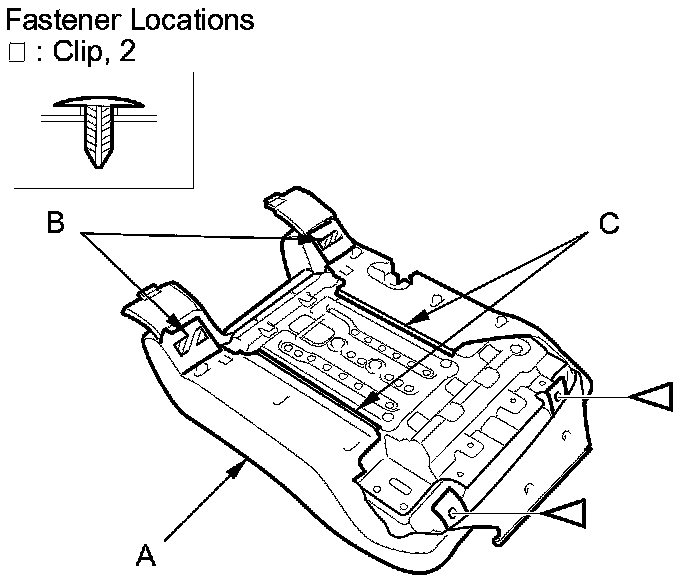 Fastener Locations
□ : Clip, 2

B
C
A