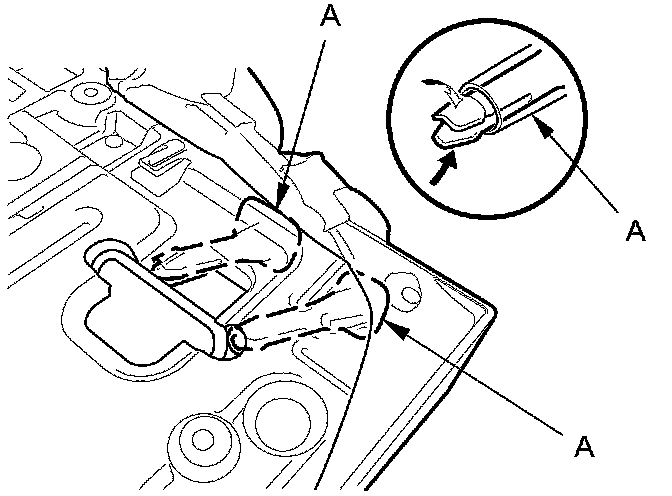 A

A

A