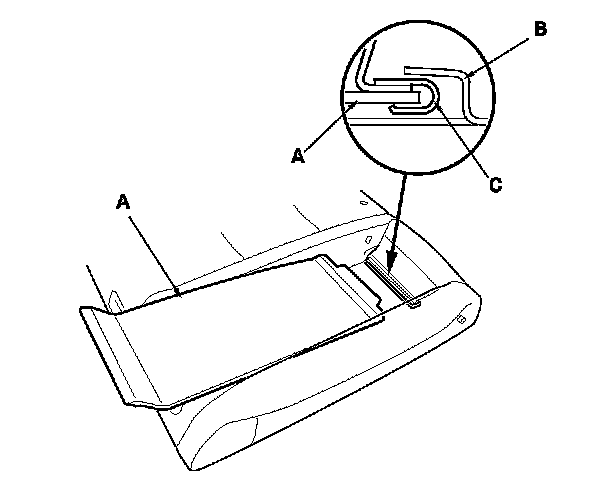 B
A
C
A