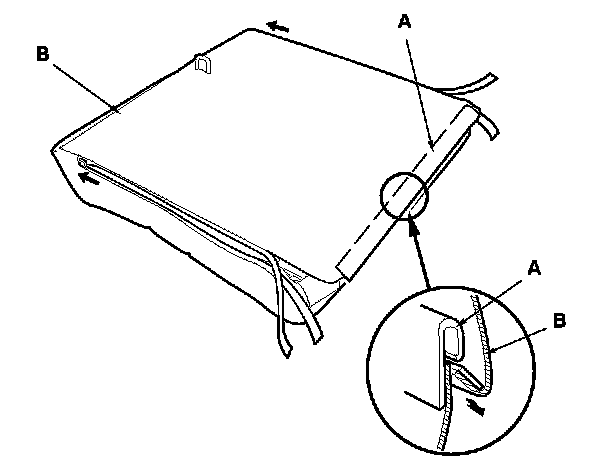 B
A
A
B