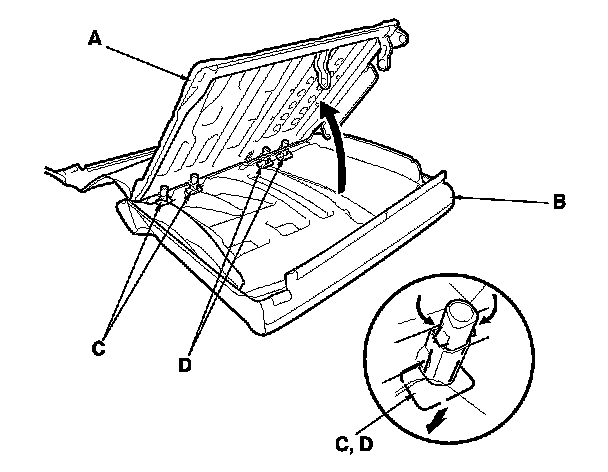 A

B

C

D

C, D