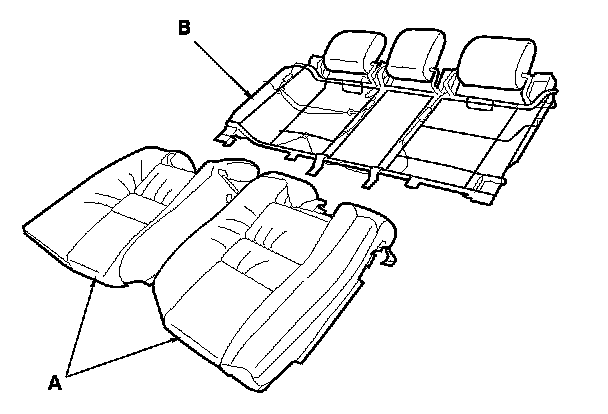 B

A