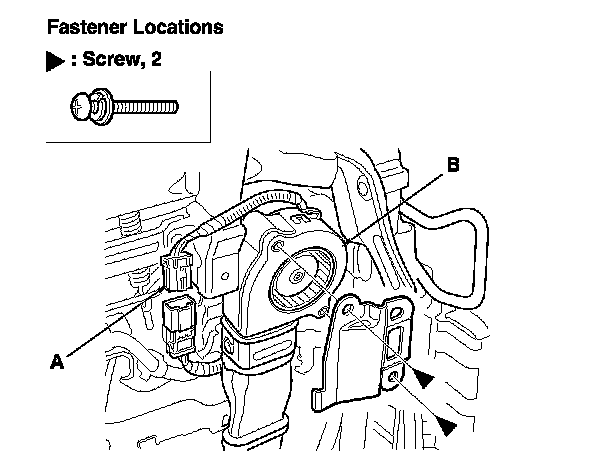 Fastener Locations

▶ : Screw, 2

B

A