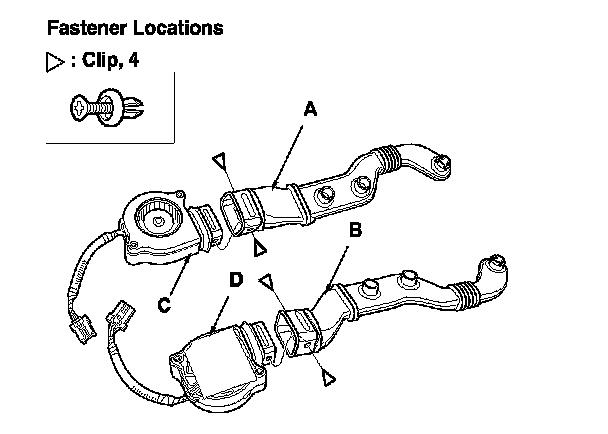 Fastener Locations

▷ : Clip, 4

A

B

C

D