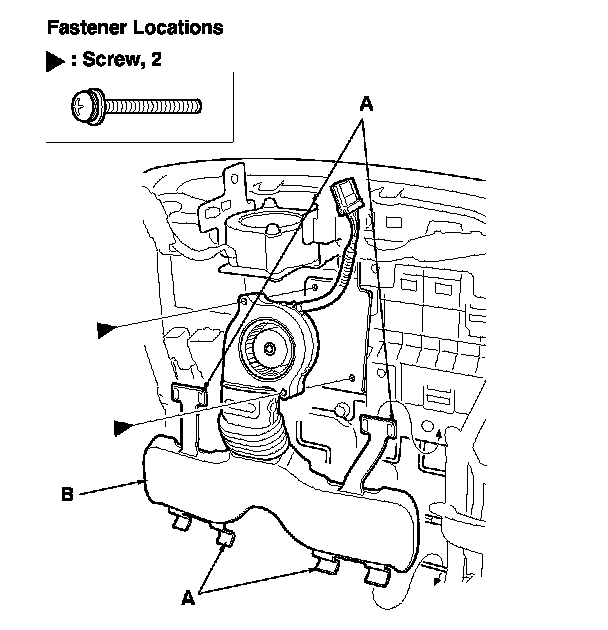 Fastener Locations

▶ : Screw, 2

A

B

A