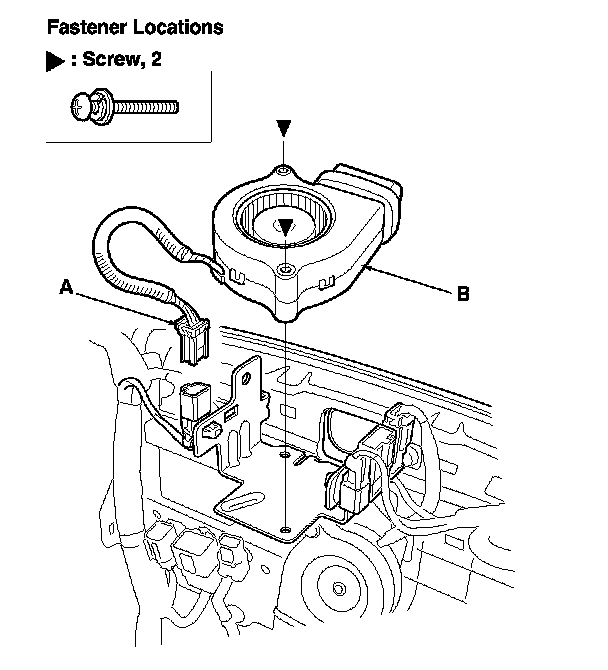 Fastener Locations

▶ : Screw, 2

A

B