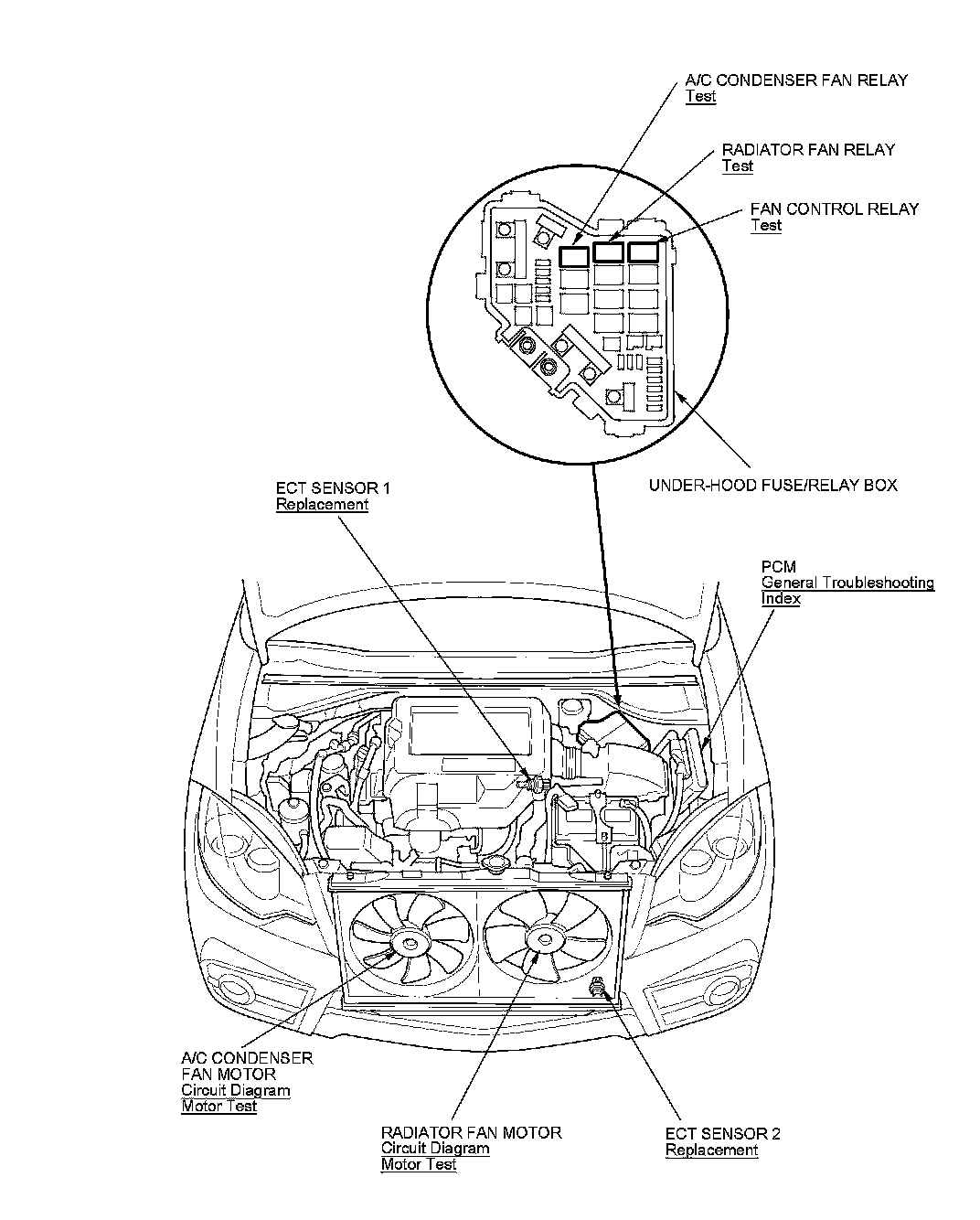 A/C CONDENSER FAN RELAY
Test

RADIATOR FAN RELAY
Test

FAN CONTROL RELAY
Test

UNDER-HOOD FUSE/RELAY BOX

ECT SENSOR 1
Replacement

PCM
General Troubleshooting
Index

A/C CONDENSER
FAN MOTOR
Circuit Diagram
Motor Test

RADIATOR FAN MOTOR
Circuit Diagram
Motor Test

ECT SENSOR 2
Replacement