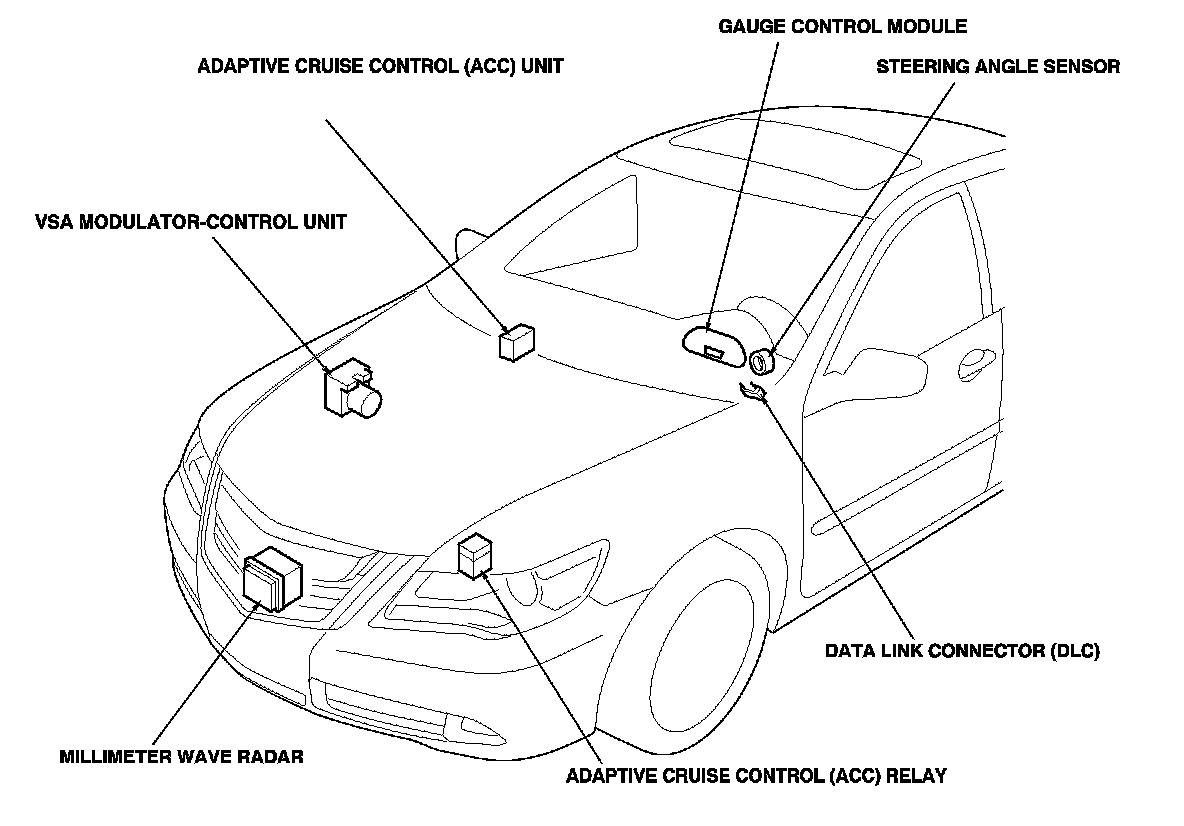 GAUGE CONTROL MODULE

ADAPTIVE CRUISE CONTROL (ACC) UNIT

STEERING ANGLE SENSOR

VSA MODULATOR-CONTROL UNIT

DATA LINK CONNECTOR (DLC)

MILLIMETER WAVE RADAR

ADAPTIVE CRUISE CONTROL (ACC) RELAY