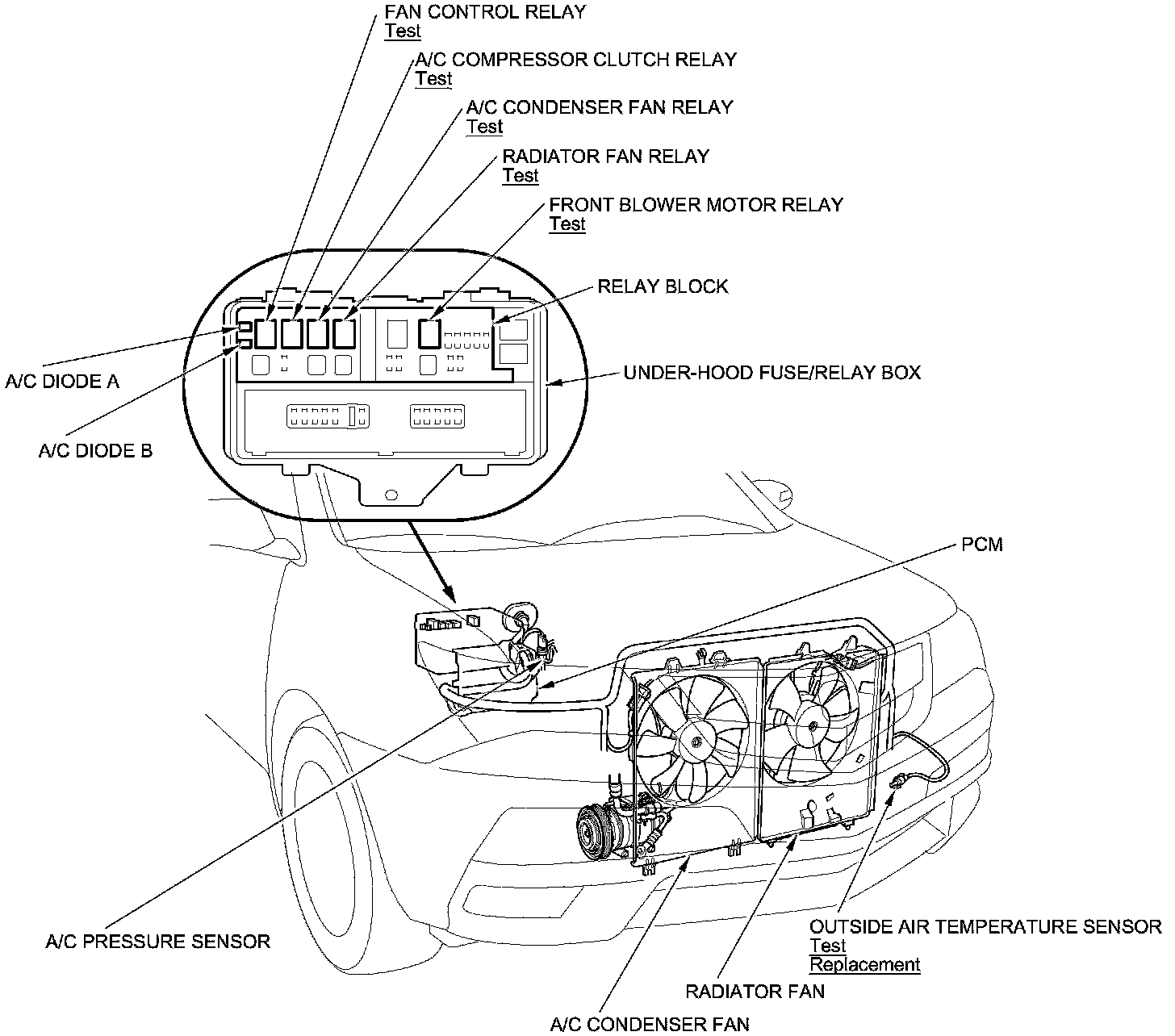 FAN CONTROL RELAY
Test

A/C COMPRESSOR CLUTCH RELAY
Test

A/C CONDENSER FAN RELAY
Test

RADIATOR FAN RELAY
Test

FRONT BLOWER MOTOR RELAY
Test

RELAY BLOCK

A/C DIODE A

UNDER-HOOD FUSE/RELAY BOX

A/C DIODE B

PCM

A/C PRESSURE SENSOR

OUTSIDE AIR TEMPERATURE SENSOR
Test
Replacement

RADIATOR FAN

A/C CONDENSER FAN