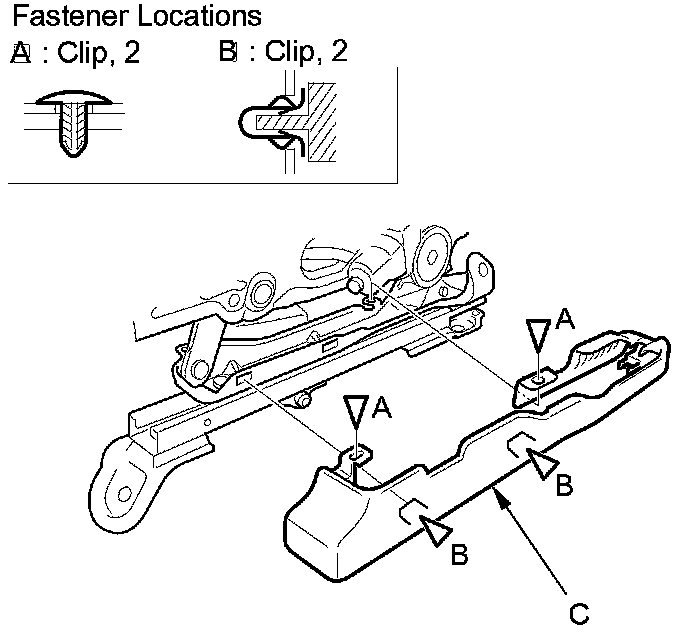 Fastener Locations
A : Clip, 2 B : Clip, 2

A
A
B
B
C