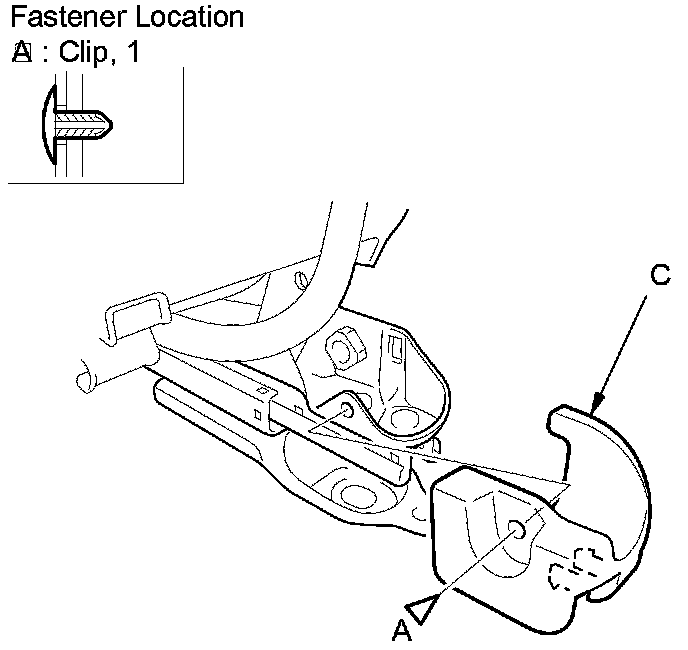 Fastener Location
A : Clip, 1

C

A