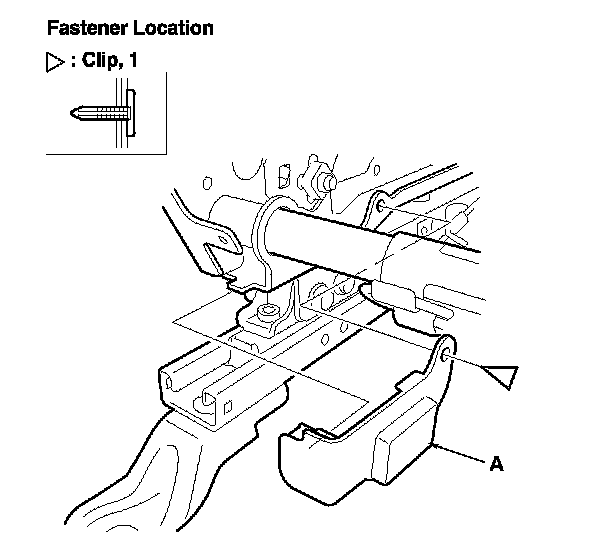 Fastener Location

▷ : Clip, 1

A