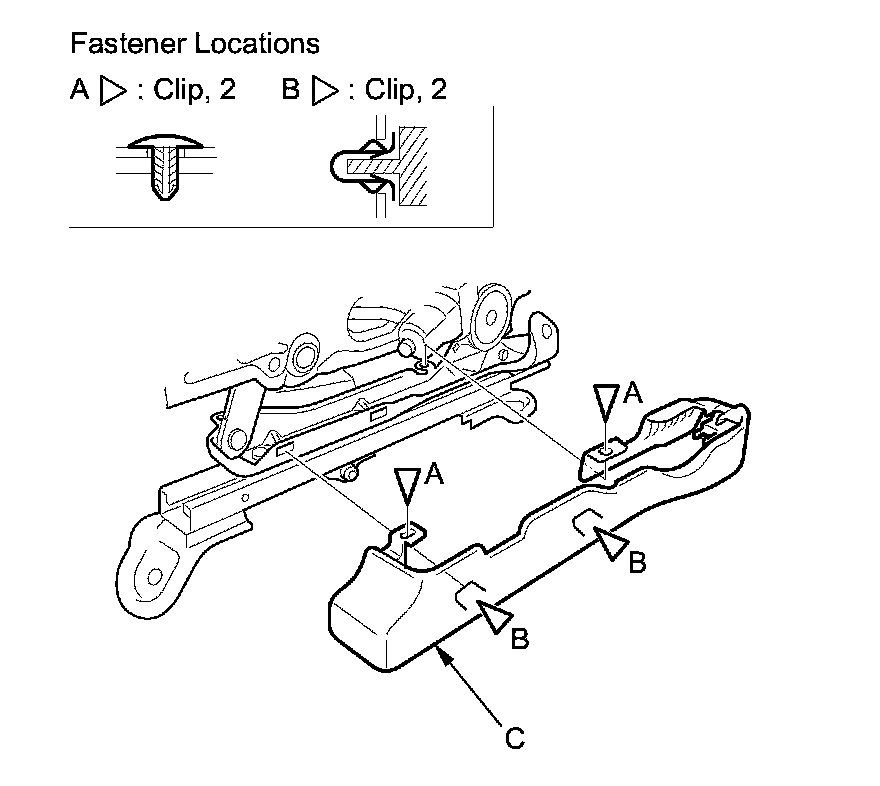 Fastener Locations

A ▷ : Clip, 2    B ▷ : Clip, 2

A
A
B
B
C